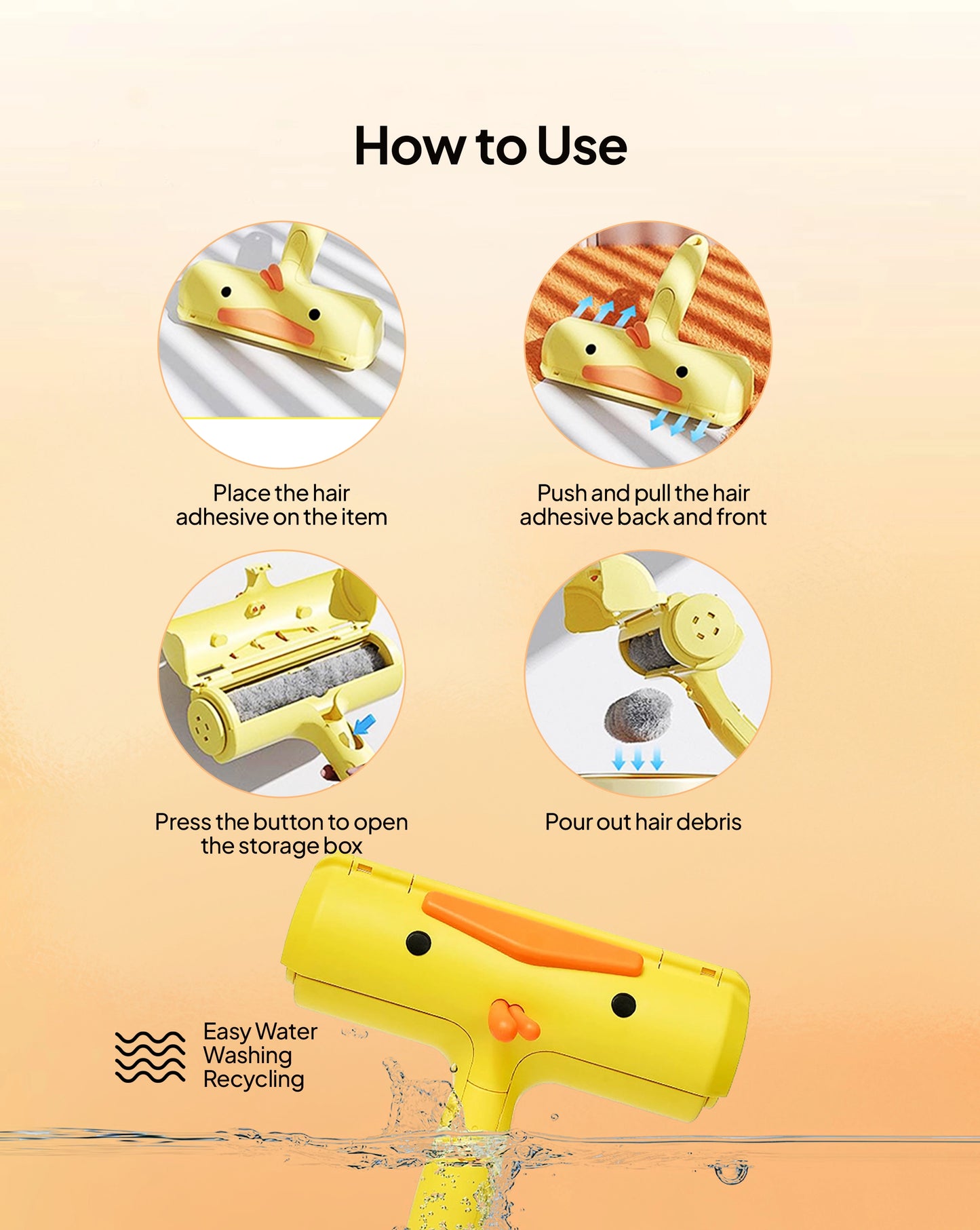 How to Use

Place the hair adhesive on the item

Push and pull the hair adhesive back and front

Press the button to open the storage box

Pour out hair debris

Easy Water Washing Recycling